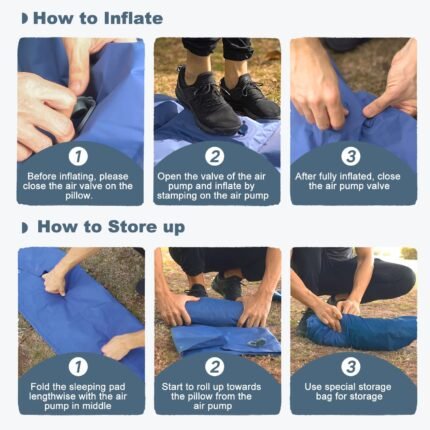 How to Inflate

1
Before inflating, please close the air valve on the pillow.

2
Open the valve of the air pump and inflate by stamping on the air pump

3
After fully inflated, close the air pump valve

How to Store up

1
Fold the sleeping pad lengthwise with the air pump in middle

2
Start to roll up towards the pillow from the air pump

3
Use special storage bag for storage